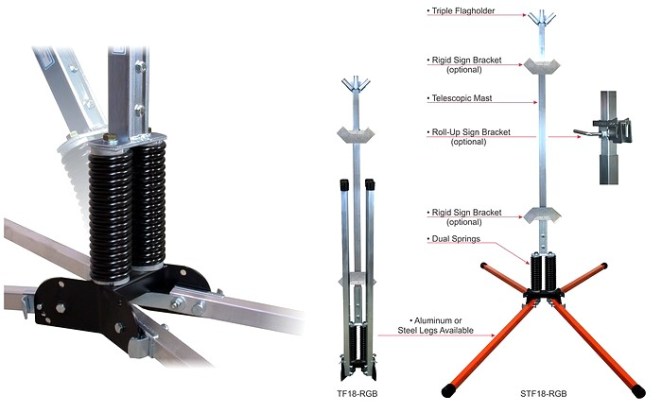 • Triple Flagholder

• Rigid Sign Bracket (optional)

• Telescopic Mast

• Roll-Up Sign Bracket (optional)

• Rigid Sign Bracket (optional)

• Dual Springs

• Aluminum or Steel Legs Available

TF18-RGB

STF18-RGB